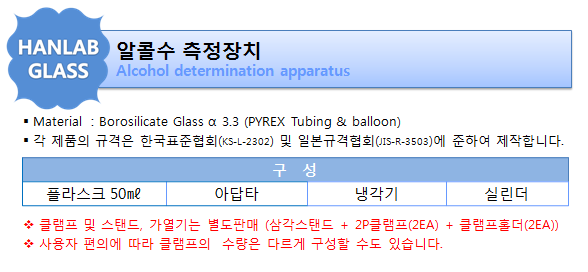 HANLAB
GLASS

알콜수 측정장치
Alcohol determination apparatus

▪ Material : Borosilicate Glass α 3.3 (PYREX Tubing & balloon)
▪ 각 제품의 규격은 한국표준협회(KS-L-2302) 및 일본규격협회(JIS-R-3503)에 준하여 제작합니다.

| 구 성 | | | |
|---|---|---|---|
| 플라스크 50㎖ | 아답타 | 냉각기 | 실린더 |

❖ 클램프 및 스탠드, 가열기는 별도판매 (삼각스탠드 + 2P클램프(2EA) + 클램프홀더(2EA))
❖ 사용자 편의에 따라 클램프의 수량은 다르게 구성할 수도 있습니다.