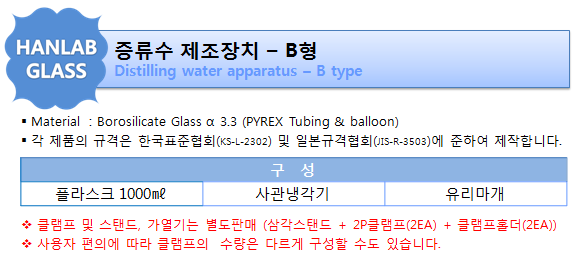 HANLAB GLASS

증류수 제조장치 – B형
Distilling water apparatus – B type

▪ Material : Borosilicate Glass α 3.3 (PYREX Tubing & balloon)
▪ 각 제품의 규격은 한국표준협회(KS-L-2302) 및 일본규격협회(JIS-R-3503)에 준하여 제작합니다.

| 구 성 | | |
|---|---|---|
| 플라스크 1000㎖ | 사관냉각기 | 유리마개 |

❖ 클램프 및 스탠드, 가열기는 별도판매 (삼각스탠드 + 2P클램프(2EA) + 클램프홀더(2EA))
❖ 사용자 편의에 따라 클램프의 수량은 다르게 구성할 수도 있습니다.