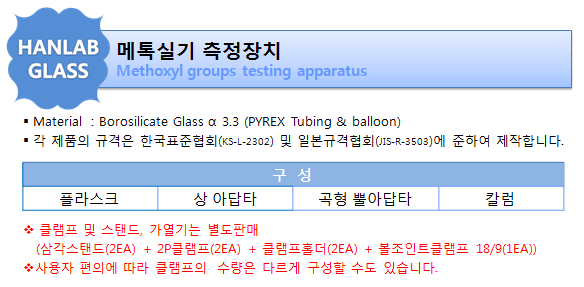 HANLAB
GLASS

메톡실기 측정장치
Methoxyl groups testing apparatus

▪ Material : Borosilicate Glass α 3.3 (PYREX Tubing & balloon)
▪ 각 제품의 규격은 한국표준협회(KS-L-2302) 및 일본규격협회(JIS-R-3503)에 준하여 제작합니다.

| 구 성 | | | |
|---|---|---|---|
| 플라스크 | 상 아답타 | 곡형 뿔아답타 | 칼럼 |

❖ 클램프 및 스탠드, 가열기는 별도판매
(삼각스탠드(2EA) + 2P클램프(2EA) + 클램프홀더(2EA) + 볼조인트클램프 18/9(1EA))
❖사용자 편의에 따라 클램프의 수량은 다르게 구성할 수도 있습니다.