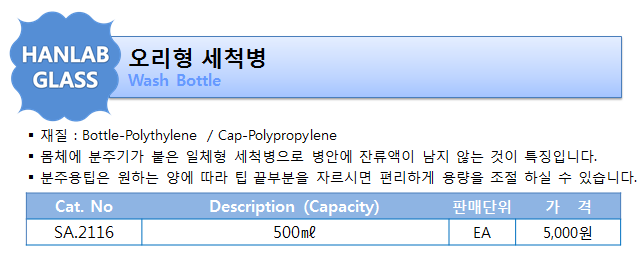 HANLAB GLASS

오리형 세척병
Wash Bottle

• 재질 : Bottle-Polythylene / Cap-Polypropylene
• 몸체에 분주기가 붙은 일체형 세척병으로 병안에 잔류액이 남지 않는 것이 특징입니다.
• 분주용팁은 원하는 양에 따라 팁 끝부분을 자르시면 편리하게 용량을 조절 하실 수 있습니다.

| Cat. No | Description (Capacity) | 판매단위 | 가 격 |
|---|---|---|---|
| SA.2116 | 500㎖ | EA | 5,000원 |