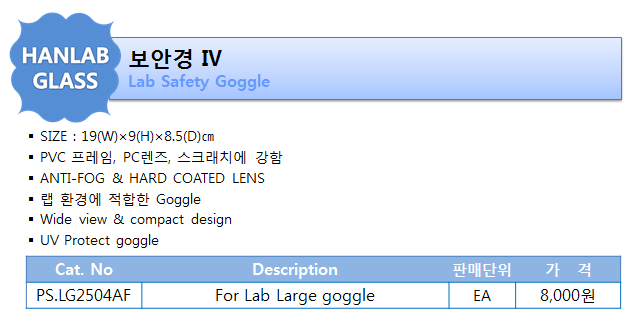 HANLAB
GLASS

보안경 IV
Lab Safety Goggle

• SIZE : 19(W)×9(H)×8.5(D)㎝
• PVC 프레임, PC렌즈, 스크래치에 강함
• ANTI-FOG & HARD COATED LENS
• 랩 환경에 적합한 Goggle
• Wide view & compact design
• UV Protect goggle

| Cat. No | Description | 판매단위 | 가 격 |
|---|---|---|---|
| PS.LG2504AF | For Lab Large goggle | EA | 8,000원 |