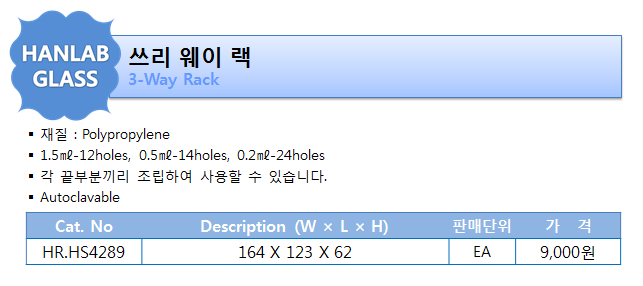 HANLAB
GLASS

쓰리 웨이 랙
3-Way Rack

• 재질 : Polypropylene
• 1.5㎖-12holes, 0.5㎖-14holes, 0.2㎖-24holes
• 각 끝부분끼리 조립하여 사용할 수 있습니다.
• Autoclavable

| Cat. No | Description (W × L × H) | 판매단위 | 가 격 |
|---|---|---|---|
| HR.HS4289 | 164 X 123 X 62 | EA | 9,000원 |